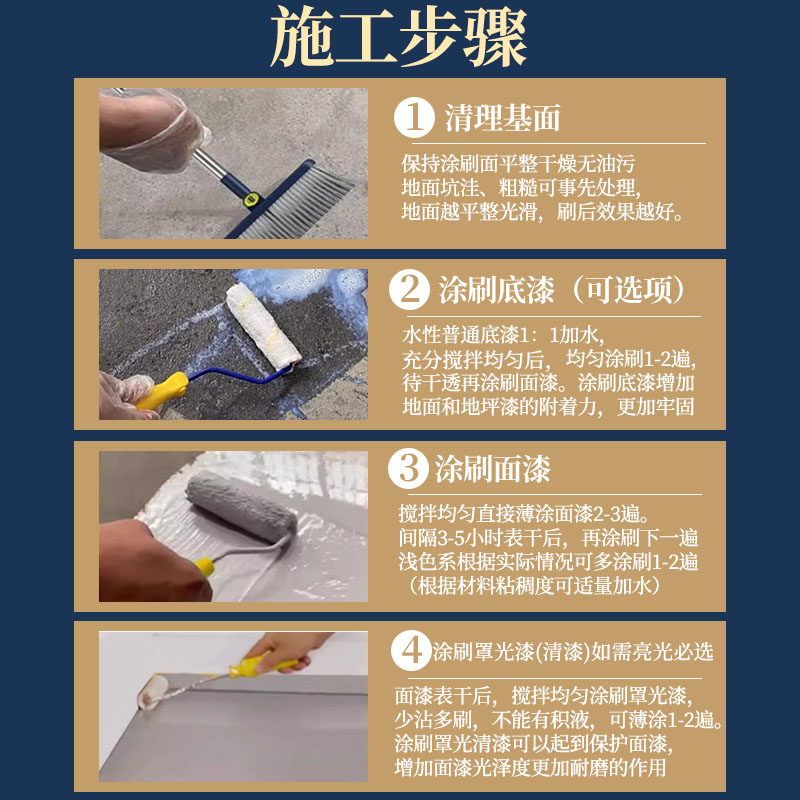 施工步骤

1 清理基面

保持涂刷面平整干燥无油污
地面坑洼、粗糙可事先处理,
地面越平整光滑,刷后效果越好。

2 涂刷底漆(可选项)

水性普通底漆1:1加水,
充分搅拌均匀后,均匀涂刷1-2遍,
待干透再涂刷面漆。涂刷底漆增加
地面和地坪漆的附着力,更加牢固

3 涂刷面漆

搅拌均匀直接薄涂面漆2-3遍。
间隔3-5小时表干后,再涂刷下一遍
浅色系根据实际情况可多涂刷1-2遍
(根据材料粘稠度可适量加水)

4 涂刷罩光漆(清漆)如需亮光必选

面漆表干后,搅拌均匀涂刷罩光漆,
少沾多刷,不能有积液,可薄涂1-2遍。
涂刷罩光清漆可以起到保护面漆,
增加面漆光泽度更加耐磨的作用