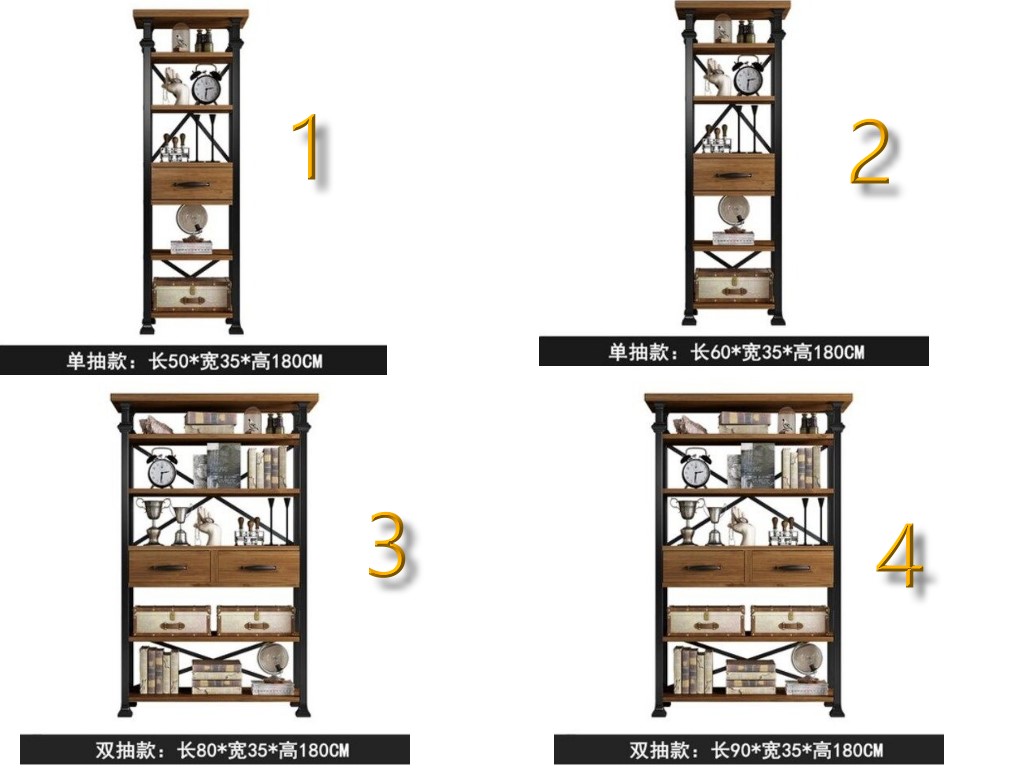 1

单抽款：长50*宽35*高180CM

2

单抽款：长60*宽35*高180CM

3

双抽款：长80*宽35*高180CM

4

双抽款：长90*宽35*高180CM