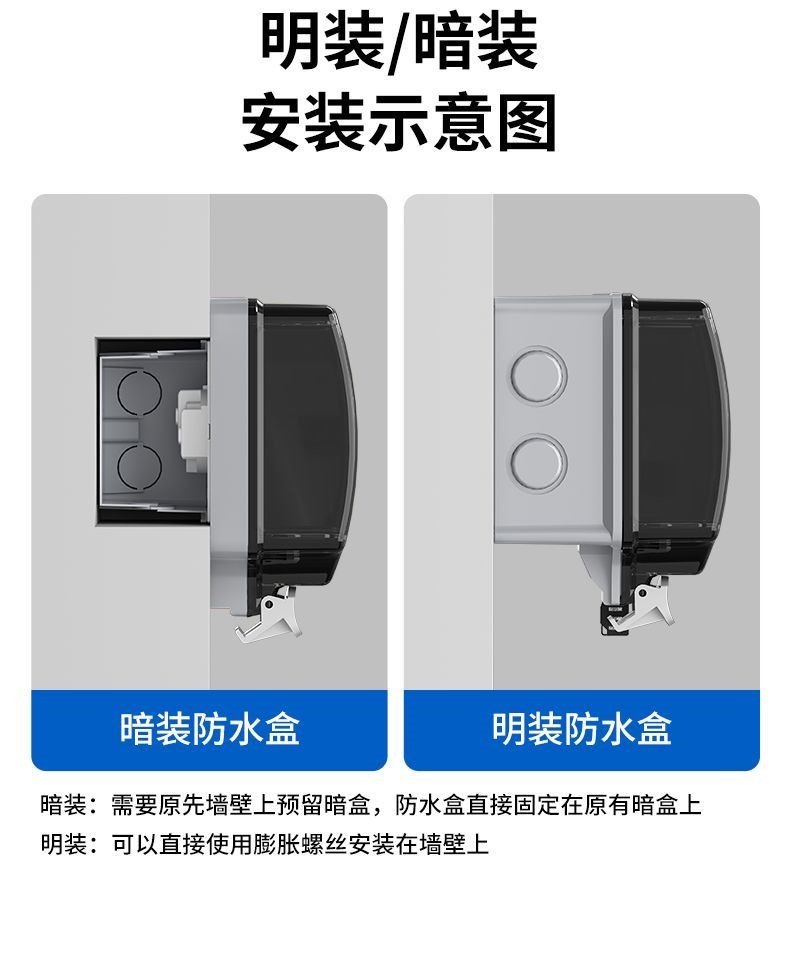 明装/暗装
安装示意图

暗装防水盒

明装防水盒

暗装：需要原先墙壁上预留暗盒，防水盒直接固定在原有暗盒上
明装：可以直接使用膨胀螺丝安装在墙壁上