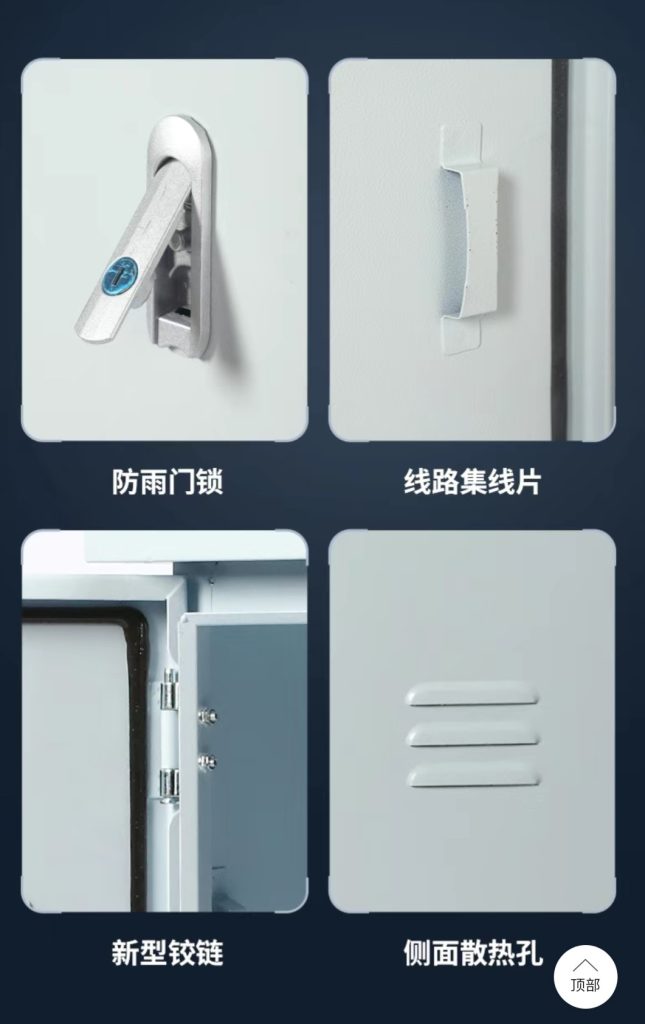 防雨门锁

线路集线片

新型铰链

侧面散热孔

顶部