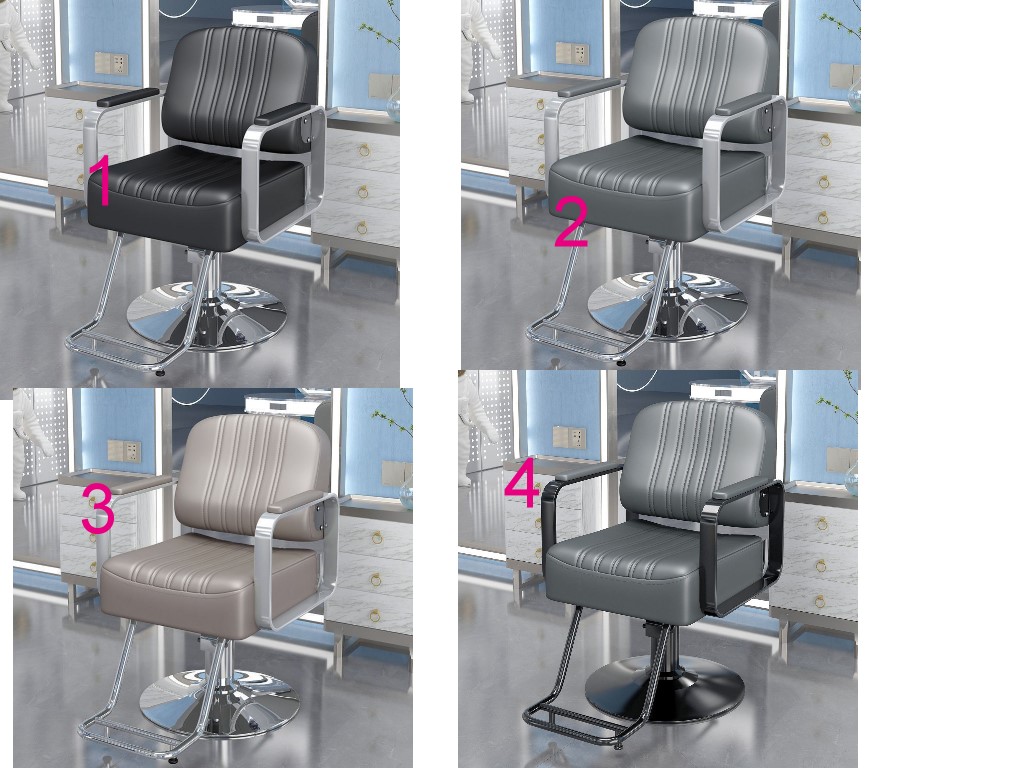 1

2

3

4