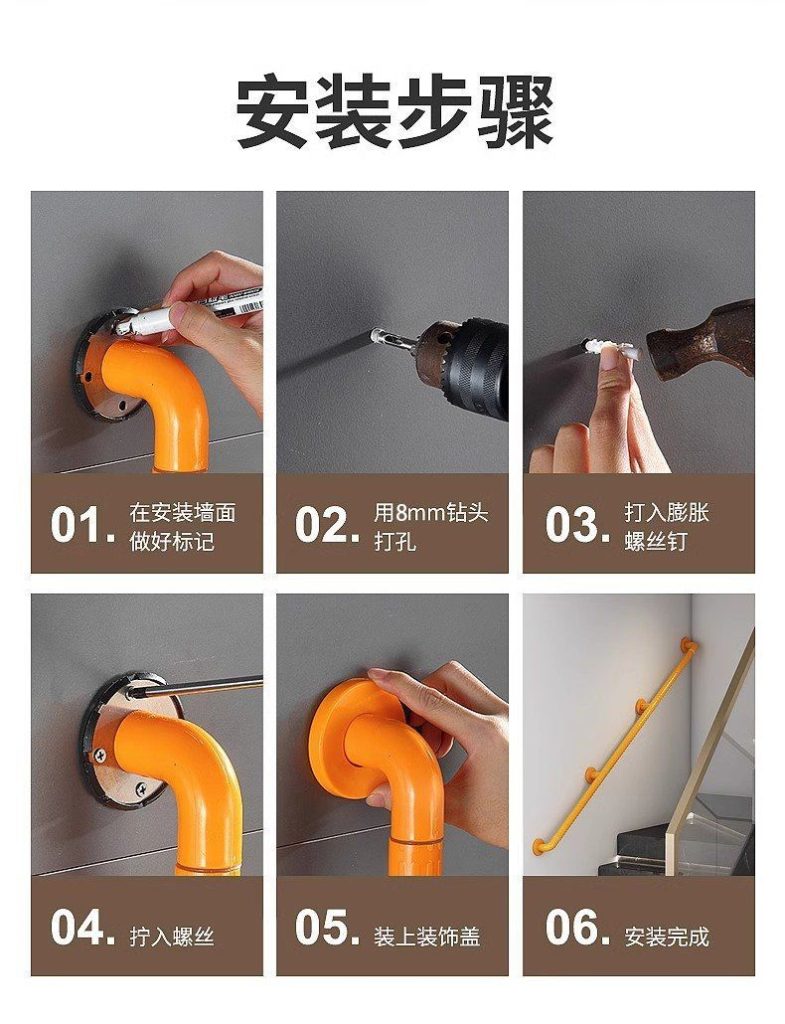 安装步骤

01. 在安装墙面做好标记

02. 用8mm钻头打孔

03. 打入膨胀螺丝钉

04. 拧入螺丝

05. 装上装饰盖

06. 安装完成