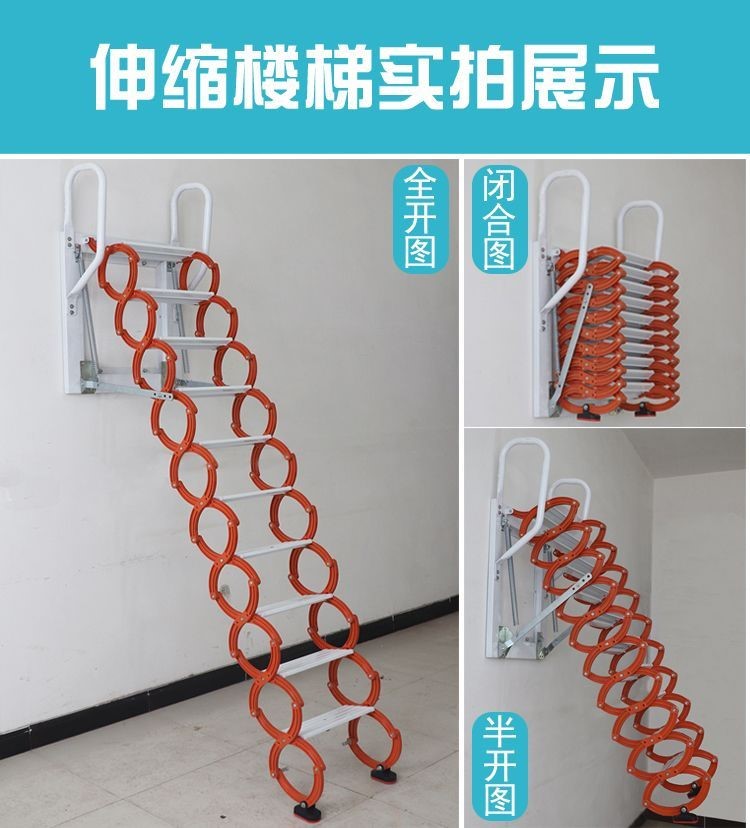 伸缩楼梯实拍展示

全开图

闭合图

半开图