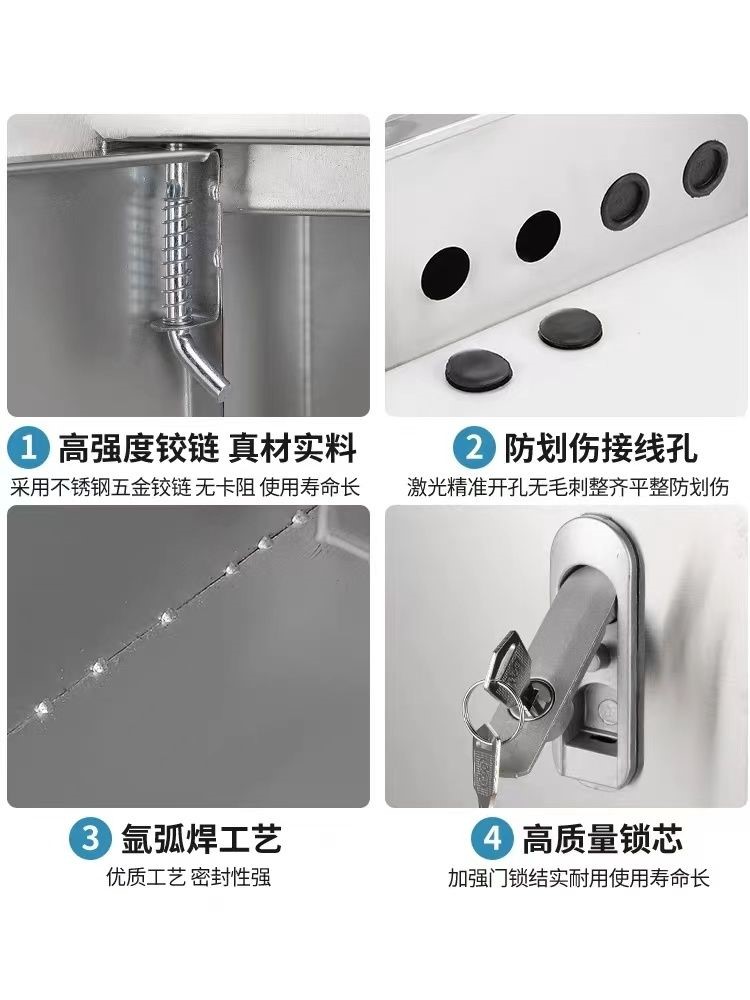 1 高强度铰链 真材实料
采用不锈钢五金铰链 无卡阻 使用寿命长

2 防划伤接线孔
激光精准开孔无毛刺整齐平整防划伤

3 氩弧焊工艺
优质工艺 密封性强

4 高质量锁芯
加强门锁结实耐用使用寿命长