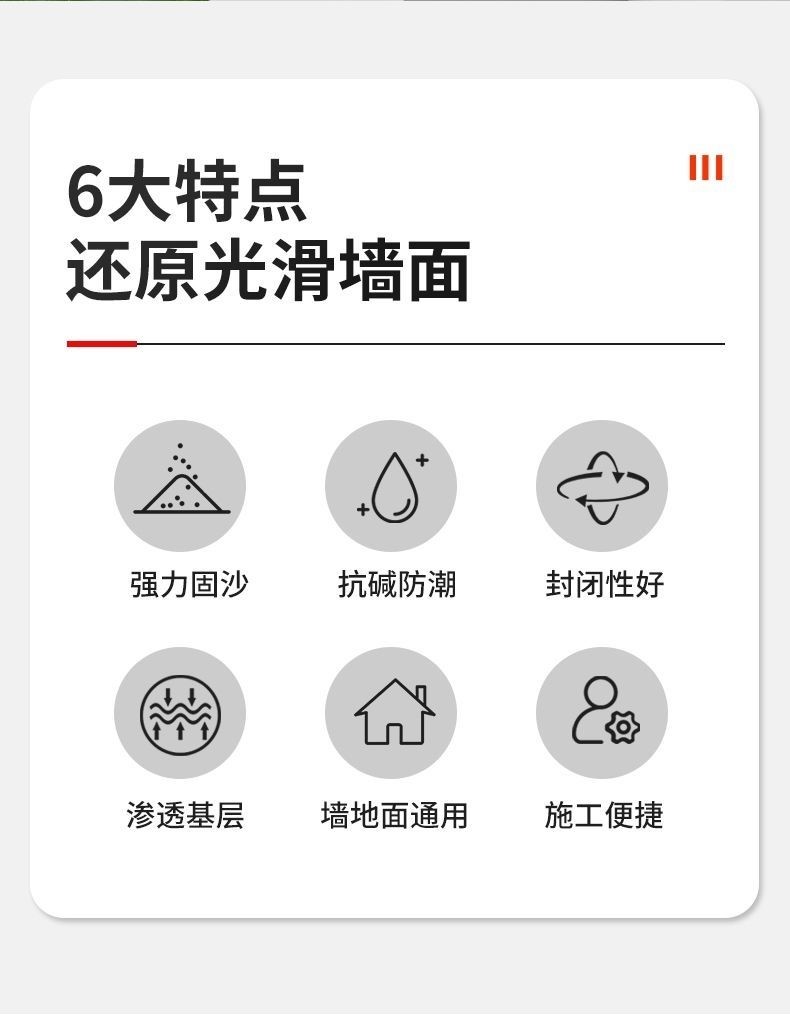 6大特点
还原光滑墙面

强力固沙

抗碱防潮

封闭性好

渗透基层

墙地面通用

施工便捷