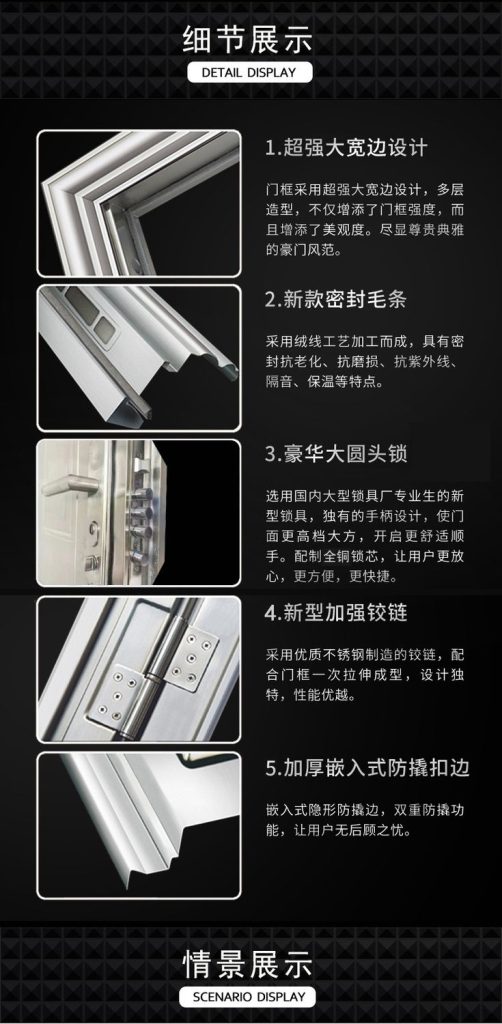 细节展示

DETAIL DISPLAY

1.超强大宽边设计

门框采用超强大宽边设计，多层造型，不仅增添了门框强度，而且增添了美观度。尽显尊贵典雅的豪门风范。

2.新款密封毛条

采用绒线工艺加工而成，具有密封抗老化、抗磨损、抗紫外线、隔音、保温等特点。

3.豪华大圆头锁

选用国内大型锁具厂专业生的新型锁具，独有的手柄设计，使门面更高档大方，开启更舒适顺手。配制全铜锁芯，让用户更放心，更方便，更快捷。

4.新型加强铰链

采用优质不锈钢制造的铰链，配合门框一次拉伸成型，设计独特，性能优越。

5.加厚嵌入式防撬扣边

嵌入式隐形防撬边，双重防撬功能，让用户无后顾之忧。

情景展示

SCENARIO DISPLAY