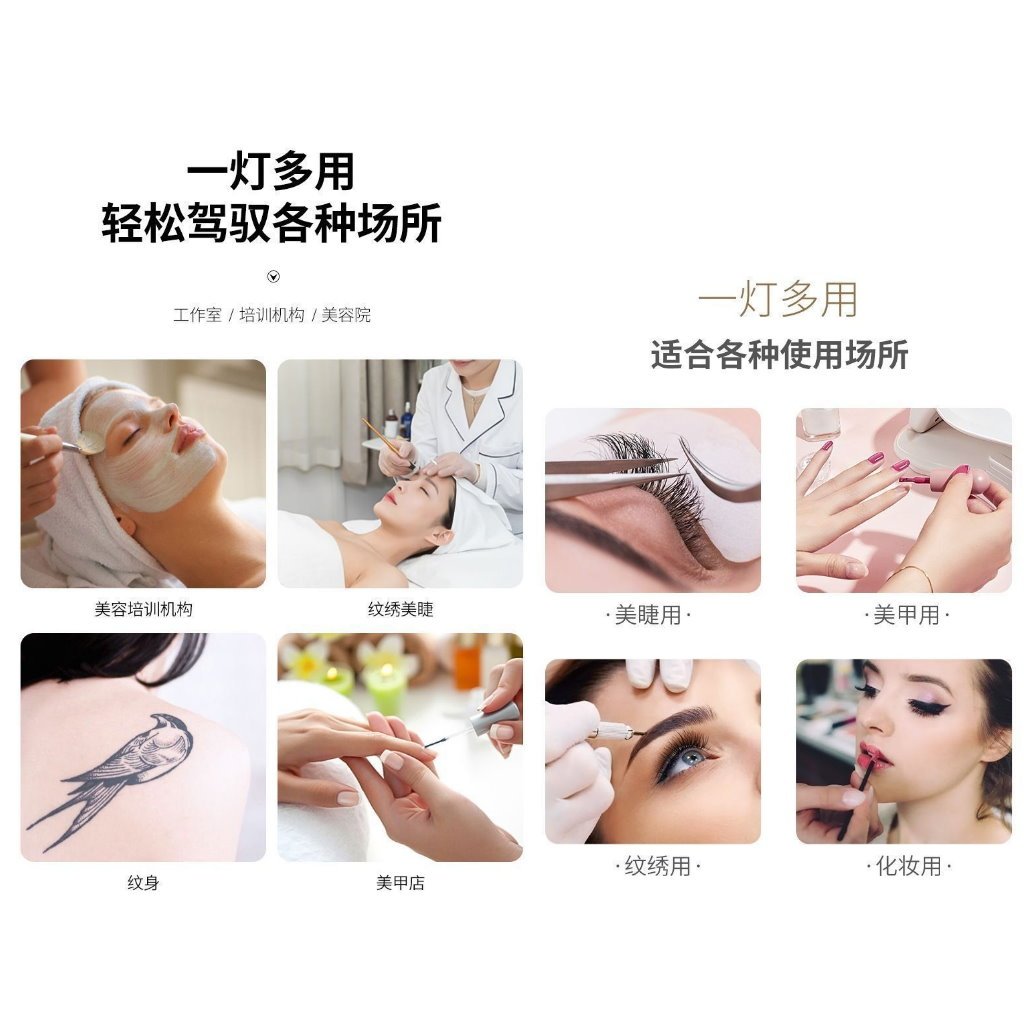 一灯多用
轻松驾驭各种场所

工作室 / 培训机构 / 美容院

美容培训机构

纹绣美睫

纹身

美甲店

一灯多用
适合各种使用场所

·美睫用·

·美甲用·

·纹绣用·

·化妆用·