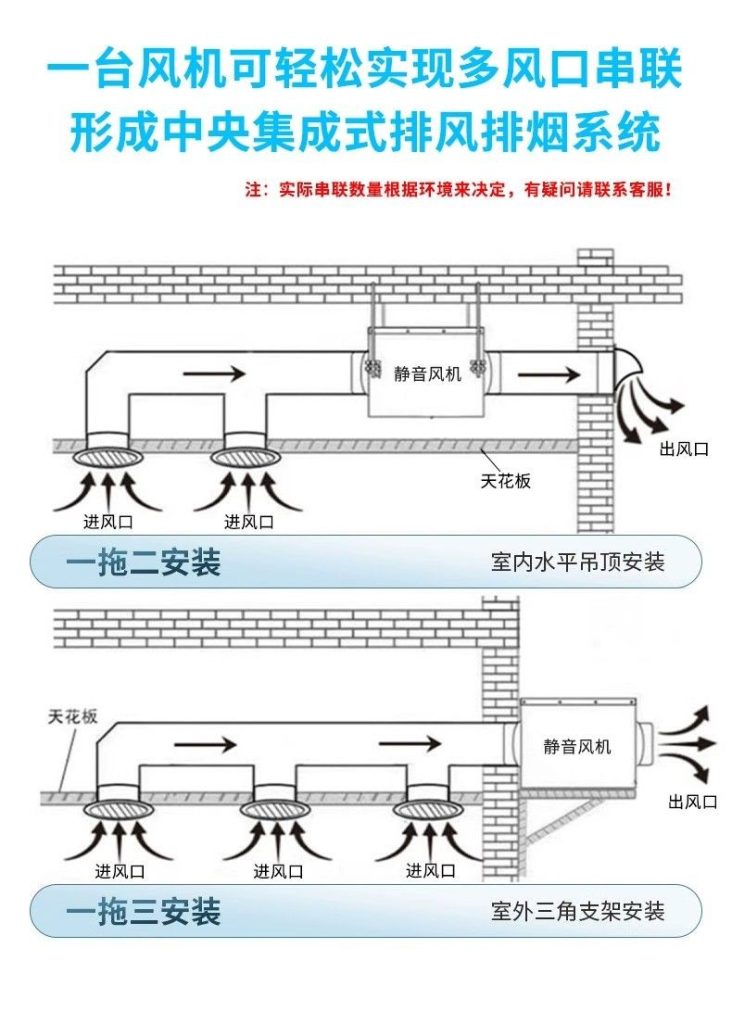 一台风机可轻松实现多风口串联
形成中央集成式排风排烟系统

注：实际串联数量根据环境来决定，有疑问请联系客服！

静音风机

出风口

天花板

进风口

进风口

一拖二安装

室内水平吊顶安装

天花板

静音风机

出风口

进风口

进风口

进风口

一拖三安装

室外三角支架安装