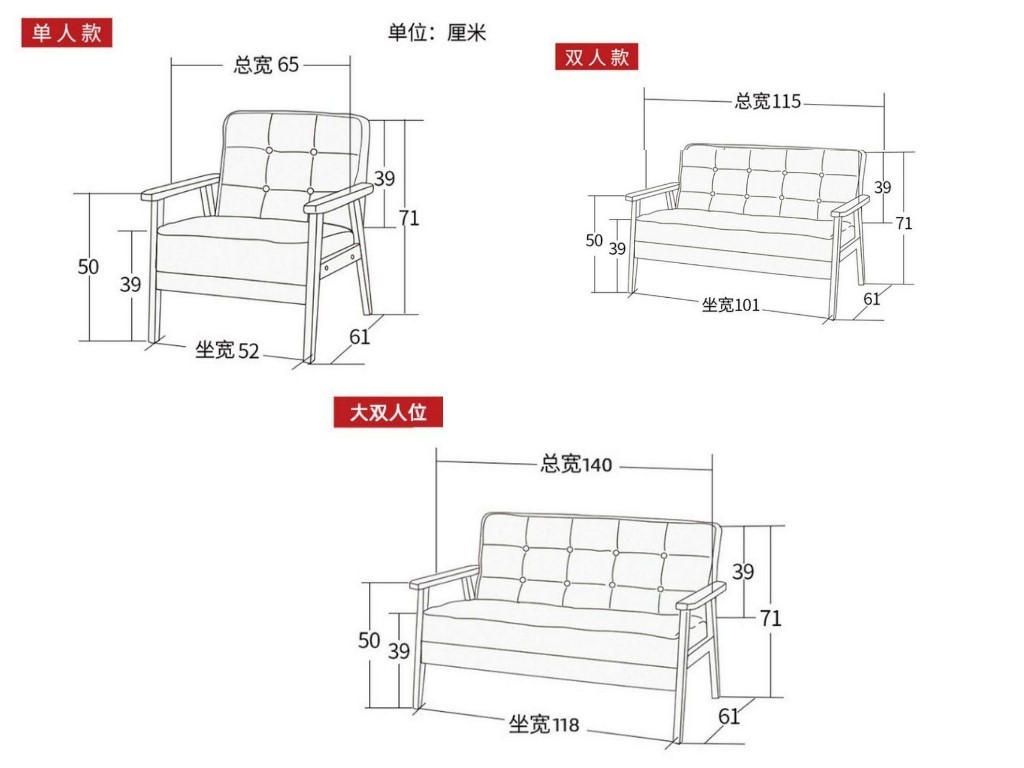 单人款

单位：厘米

总宽 65

39

71

50

39

坐宽 52

61

双人款

总宽115

39

71

50

39

坐宽101

61

大双人位

总宽140

39

71

50

39

坐宽118

61