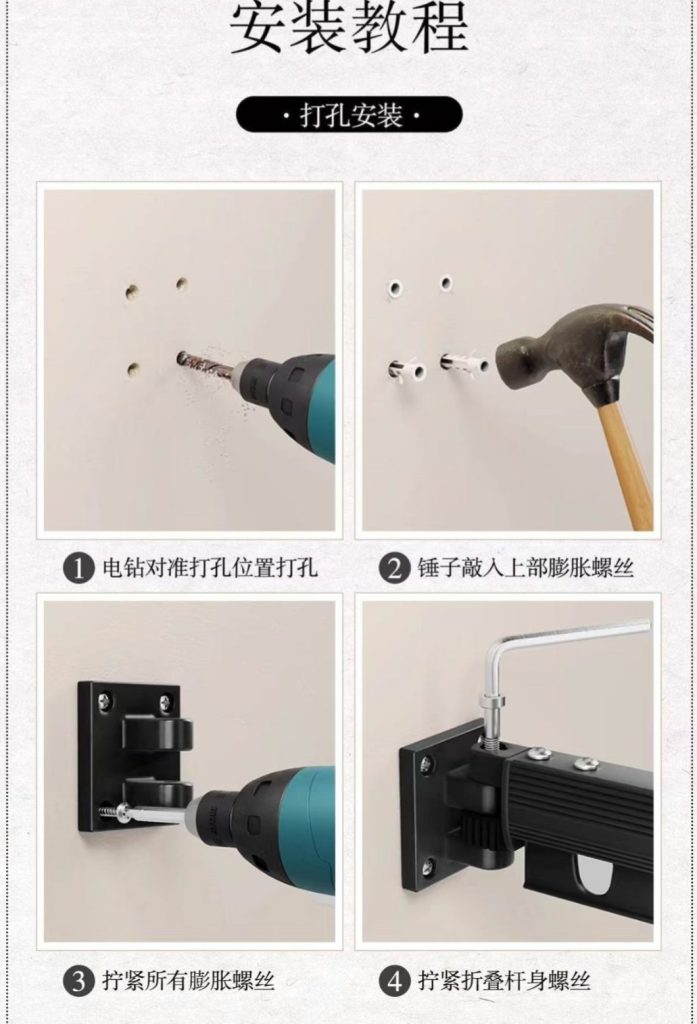 安装教程

· 打孔安装 ·

1 电钻对准打孔位置打孔

2 锤子敲入上部膨胀螺丝

3 拧紧所有膨胀螺丝

4 拧紧折叠杆身螺丝