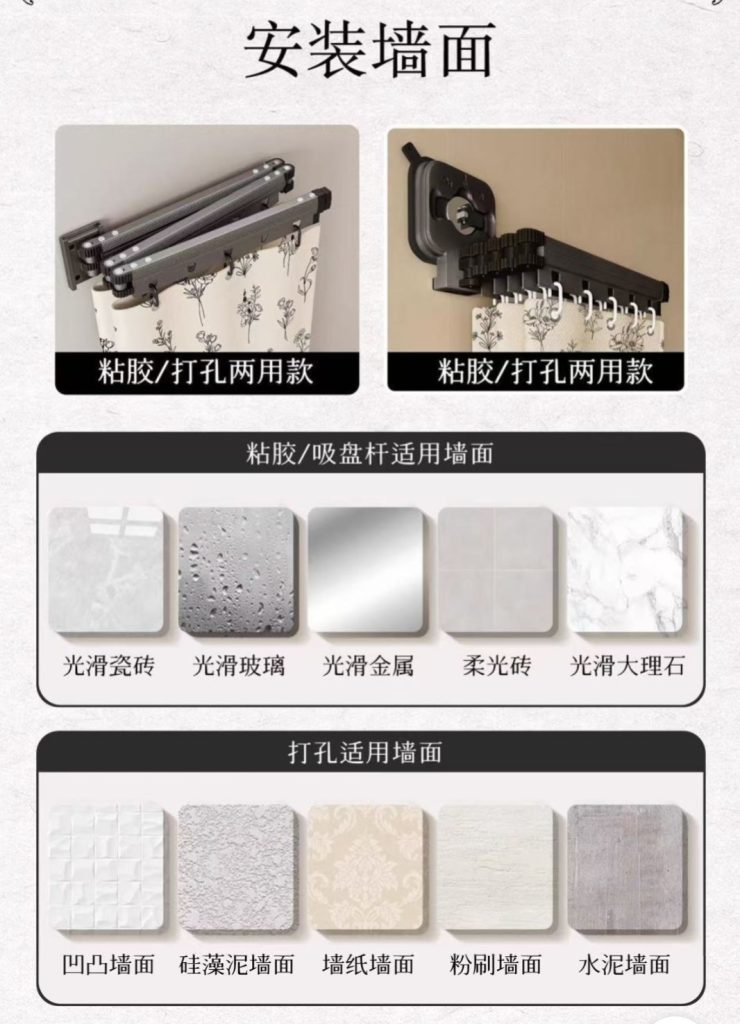 安装墙面

粘胶/打孔两用款

粘胶/打孔两用款

粘胶/吸盘杆适用墙面

光滑瓷砖　光滑玻璃　光滑金属　柔光砖　光滑大理石

打孔适用墙面

凹凸墙面　硅藻泥墙面　墙纸墙面　粉刷墙面　水泥墙面