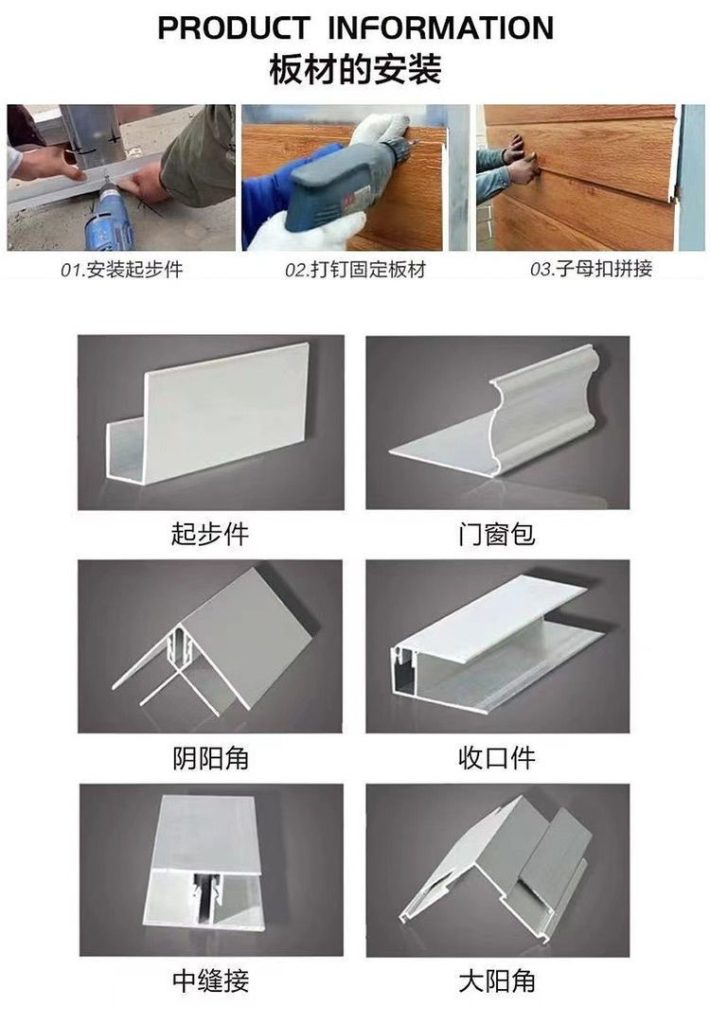 PRODUCT INFORMATION
板材的安装

01.安装起步件

02.打钉固定板材

03.子母扣拼接

起步件

门窗包

阴阳角

收口件

中缝接

大阳角