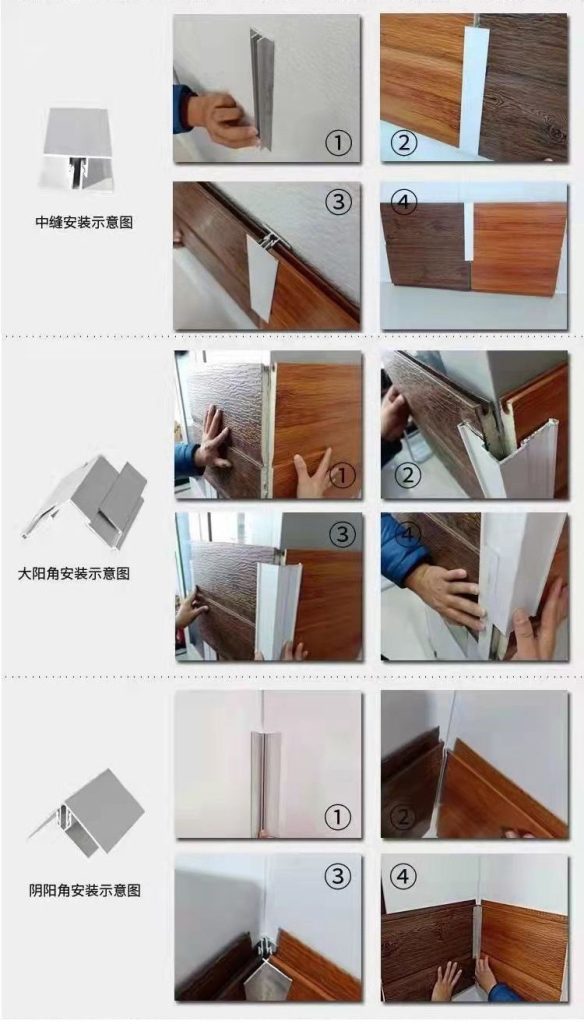 中缝安装示意图

①

②

③

④

大阳角安装示意图

①

②

③

④

阴阳角安装示意图

①

②

③

④