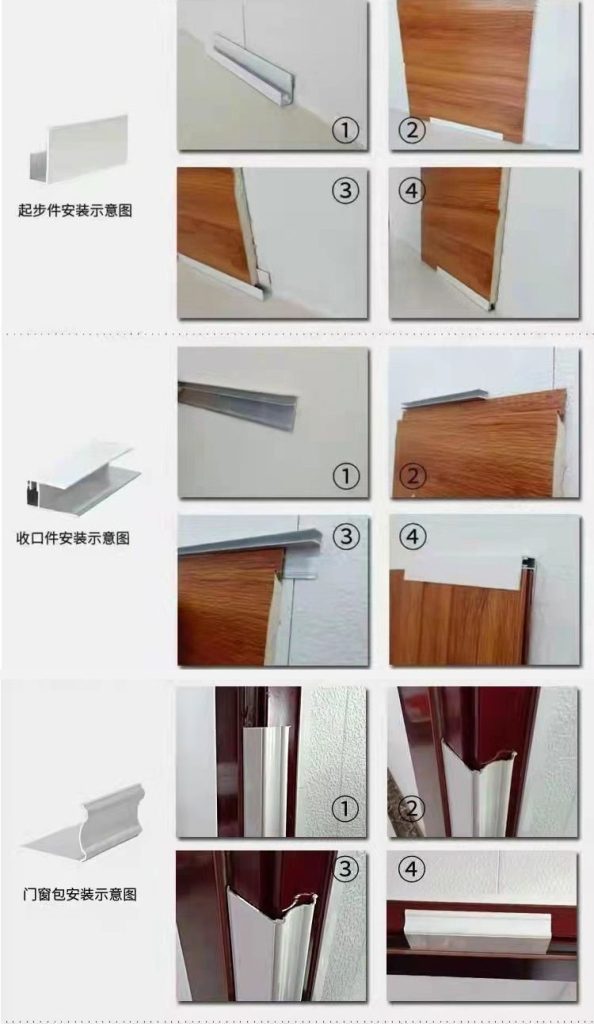 起步件安装示意图

①
②
③
④

收口件安装示意图

①
②
③
④

门窗包安装示意图

①
②
③
④