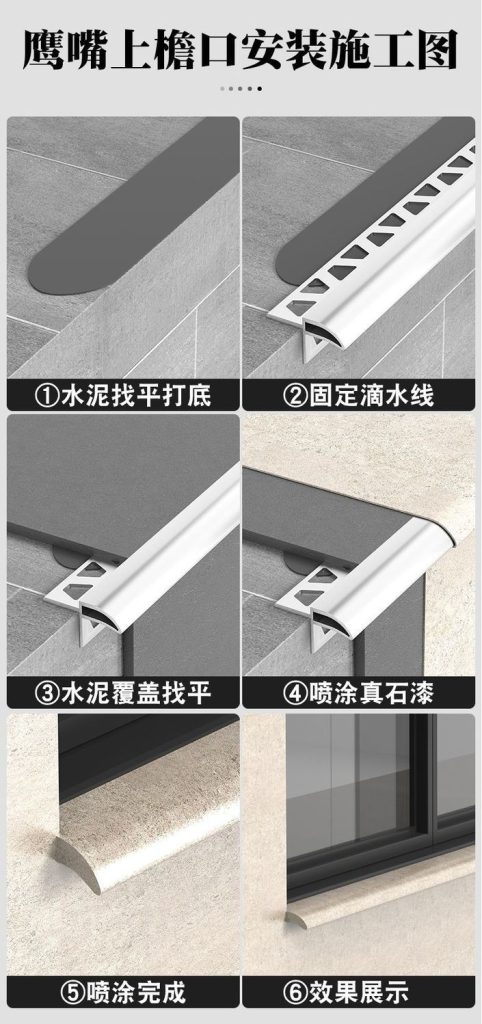 鹰嘴上檐口安装施工图

①水泥找平打底

②固定滴水线

③水泥覆盖找平

④喷涂真石漆

⑤喷涂完成

⑥效果展示